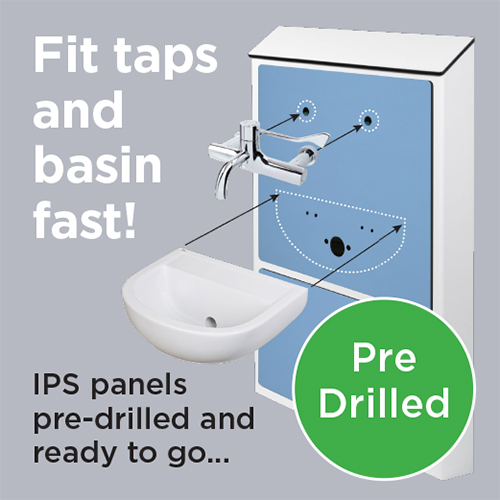 Fit taps and basin fast!

IPS panels pre-drilled and ready to go...

Pre Drilled